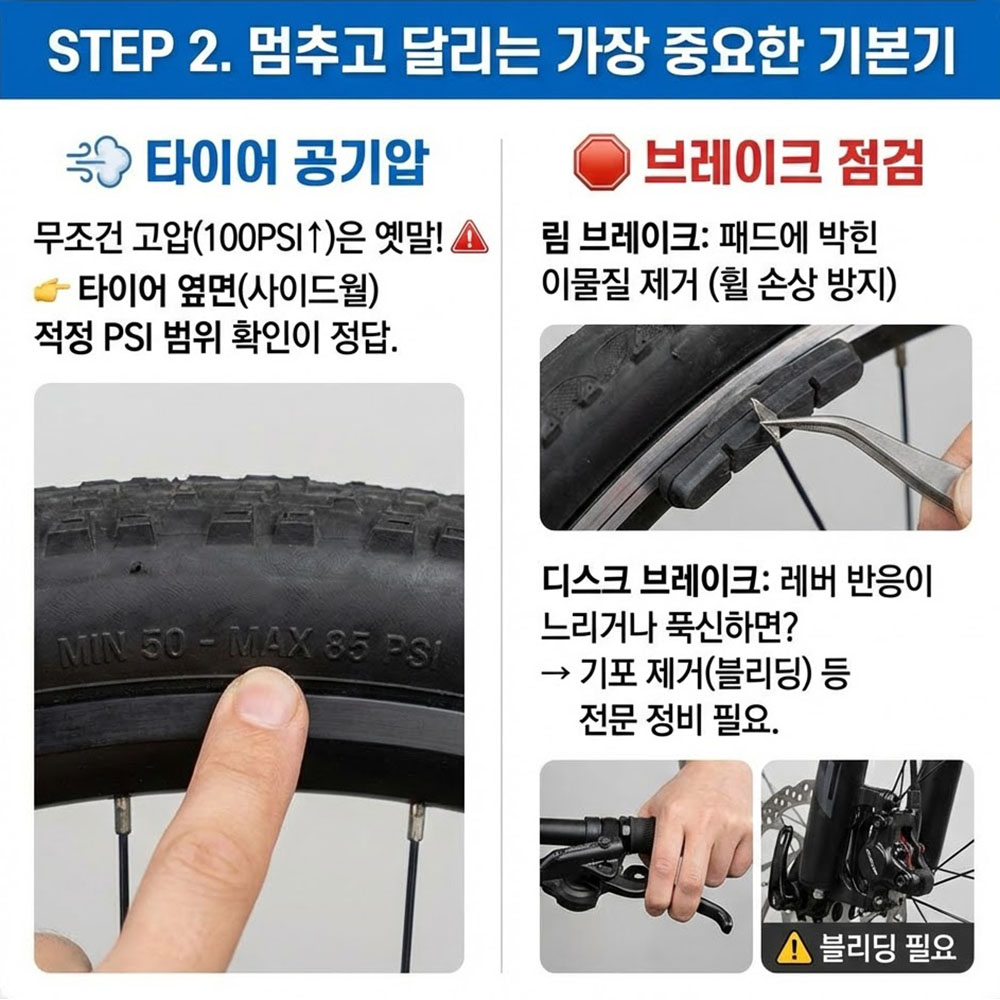 STEP 2. 멈추고 달리는 가장 중요한 기본기

타이어 공기압

무조건 고압(100PSI↑)은 옛말!
타이어 옆면(사이드월) 적정 PSI 범위 확인이 정답.

MIN 50 - MAX 85 PSI

브레이크 점검

림 브레이크: 패드에 박힌 이물질 제거 (휠 손상 방지)

디스크 브레이크: 레버 반응이 느리거나 푹신하면?
→ 기포 제거(블리딩) 등 전문 정비 필요.

블리딩 필요